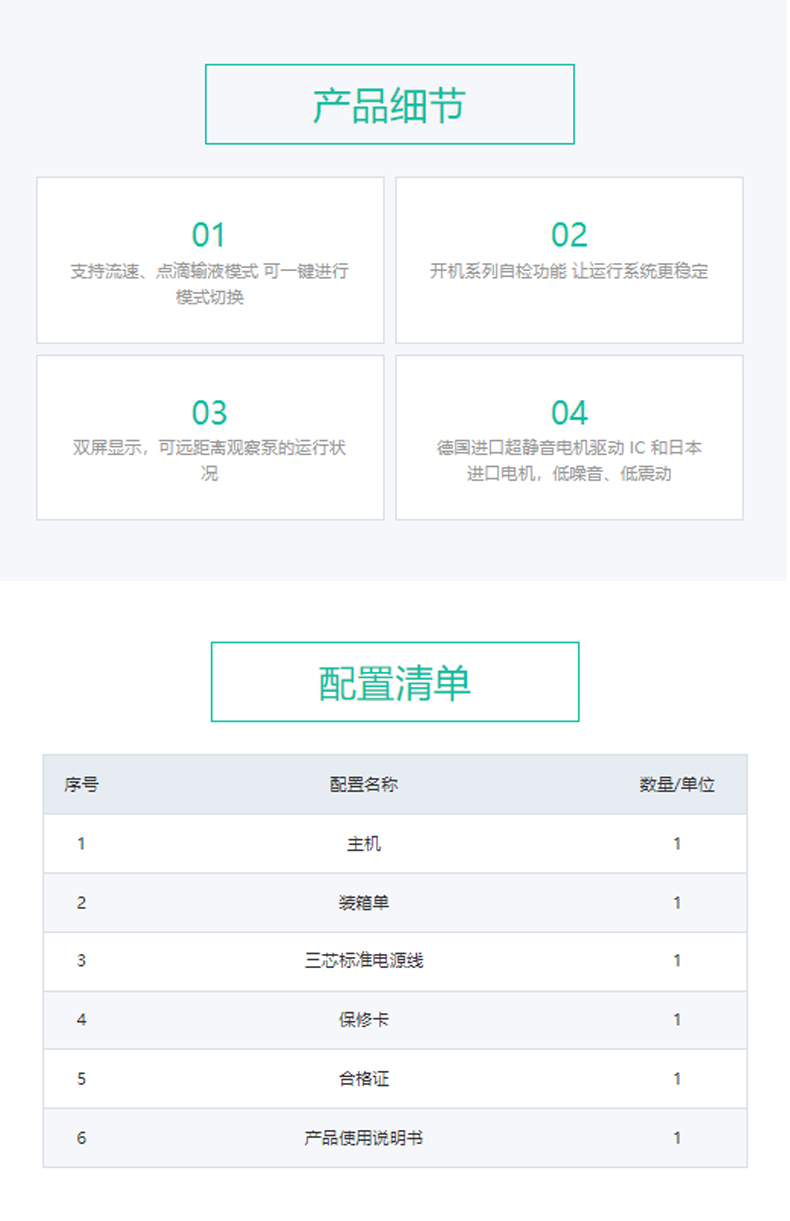 产品细节

01
支持流速、点滴输液模式 可一键进行模式切换

02
开机系列自检功能 让运行系统更稳定

03
双屏显示，可远距离观察泵的运行状况

04
德国进口超静音电机驱动IC和日本进口电机，低噪音、低震动

配置清单

| 序号 | 配置名称 | 数量/单位 |
|---|---|---|
| 1 | 主机 | 1 |
| 2 | 装箱单 | 1 |
| 3 | 三芯标准电源线 | 1 |
| 4 | 保修卡 | 1 |
| 5 | 合格证 | 1 |
| 6 | 产品使用说明书 | 1 |